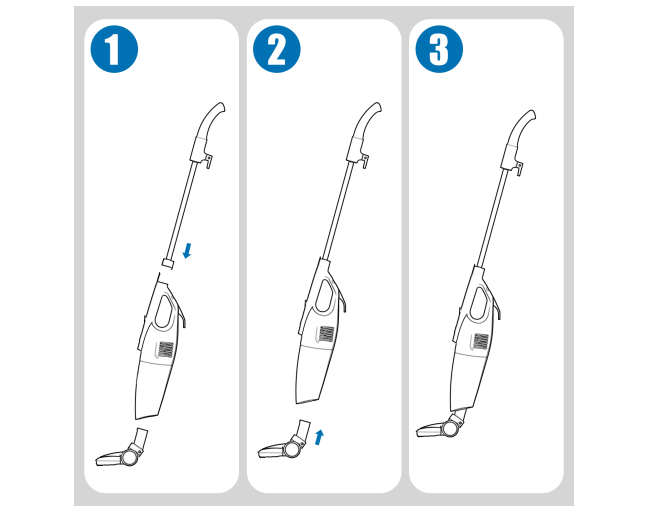 1

2

3